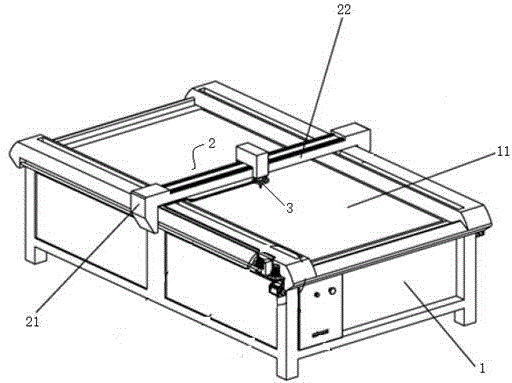 22
2
11
3
21
1